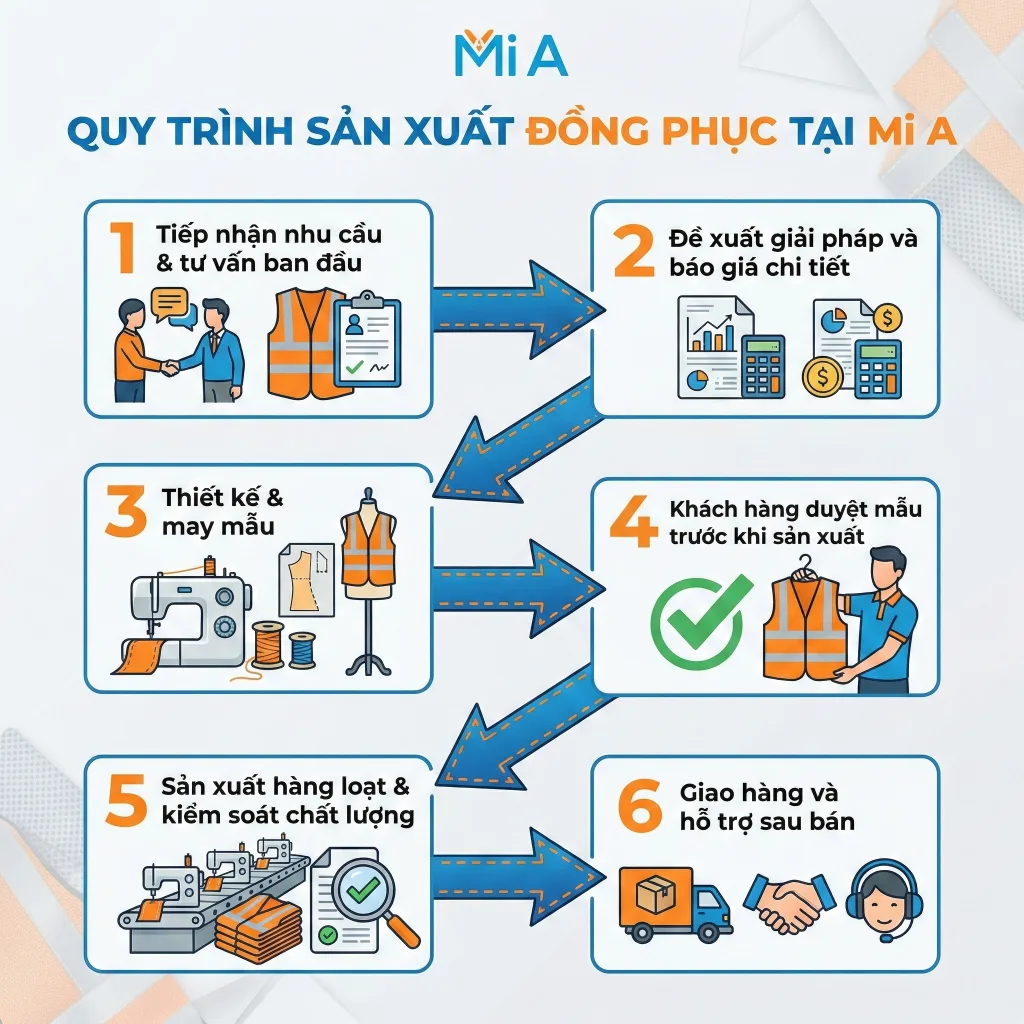 Mi A

QUY TRÌNH SẢN XUẤT ĐỒNG PHỤC TẠI Mi A

1 Tiếp nhận nhu cầu & tư vấn ban đầu

2 Đề xuất giải pháp và báo giá chi tiết

3 Thiết kế & may mẫu

4 Khách hàng duyệt mẫu trước khi sản xuất

5 Sản xuất hàng loạt & kiểm soát chất lượng

6 Giao hàng và hỗ trợ sau bán