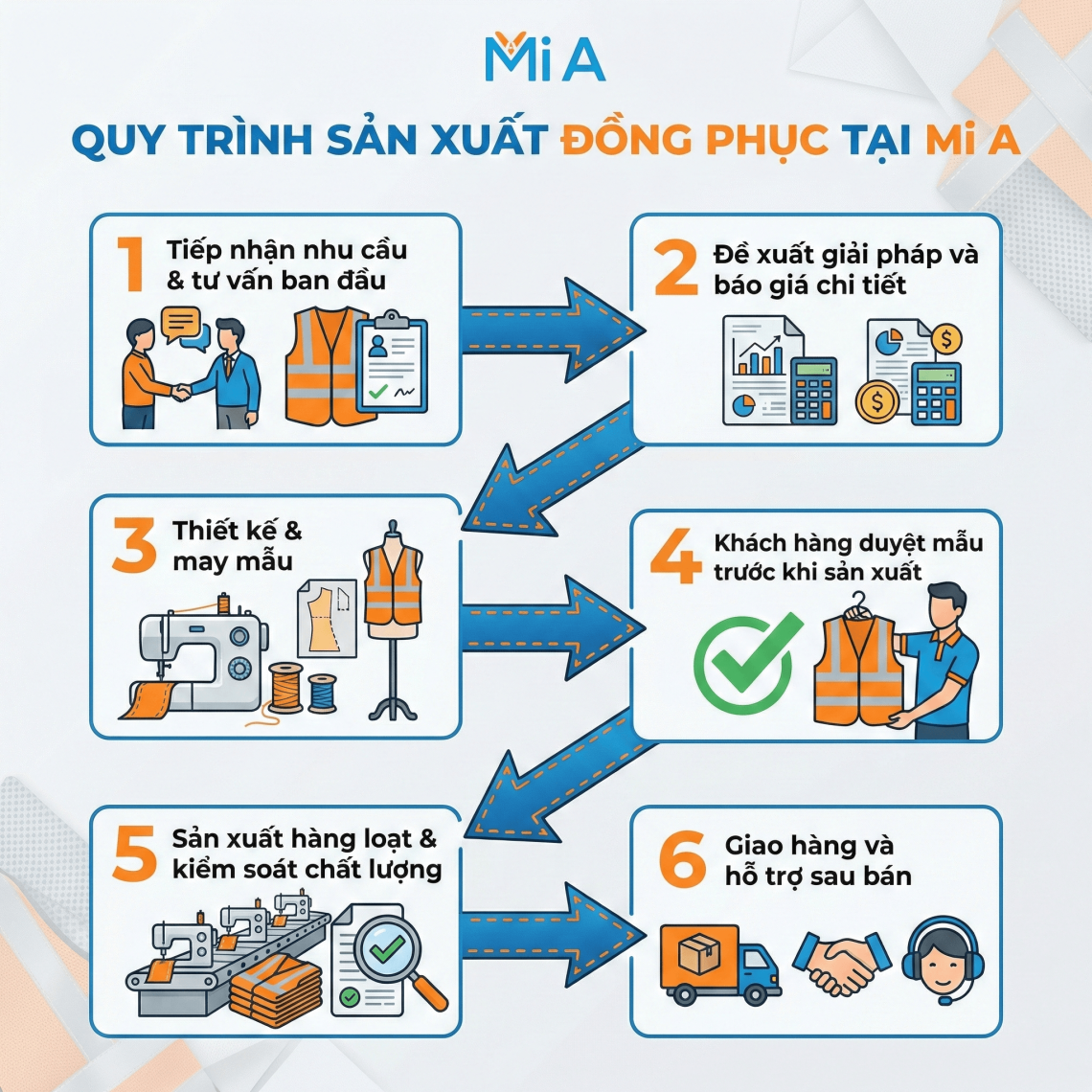 Mi A

QUY TRÌNH SẢN XUẤT ĐỒNG PHỤC TẠI Mi A

1 Tiếp nhận nhu cầu & tư vấn ban đầu

2 Đề xuất giải pháp và báo giá chi tiết

3 Thiết kế & may mẫu

4 Khách hàng duyệt mẫu trước khi sản xuất

5 Sản xuất hàng loạt & kiểm soát chất lượng

6 Giao hàng và hỗ trợ sau bán