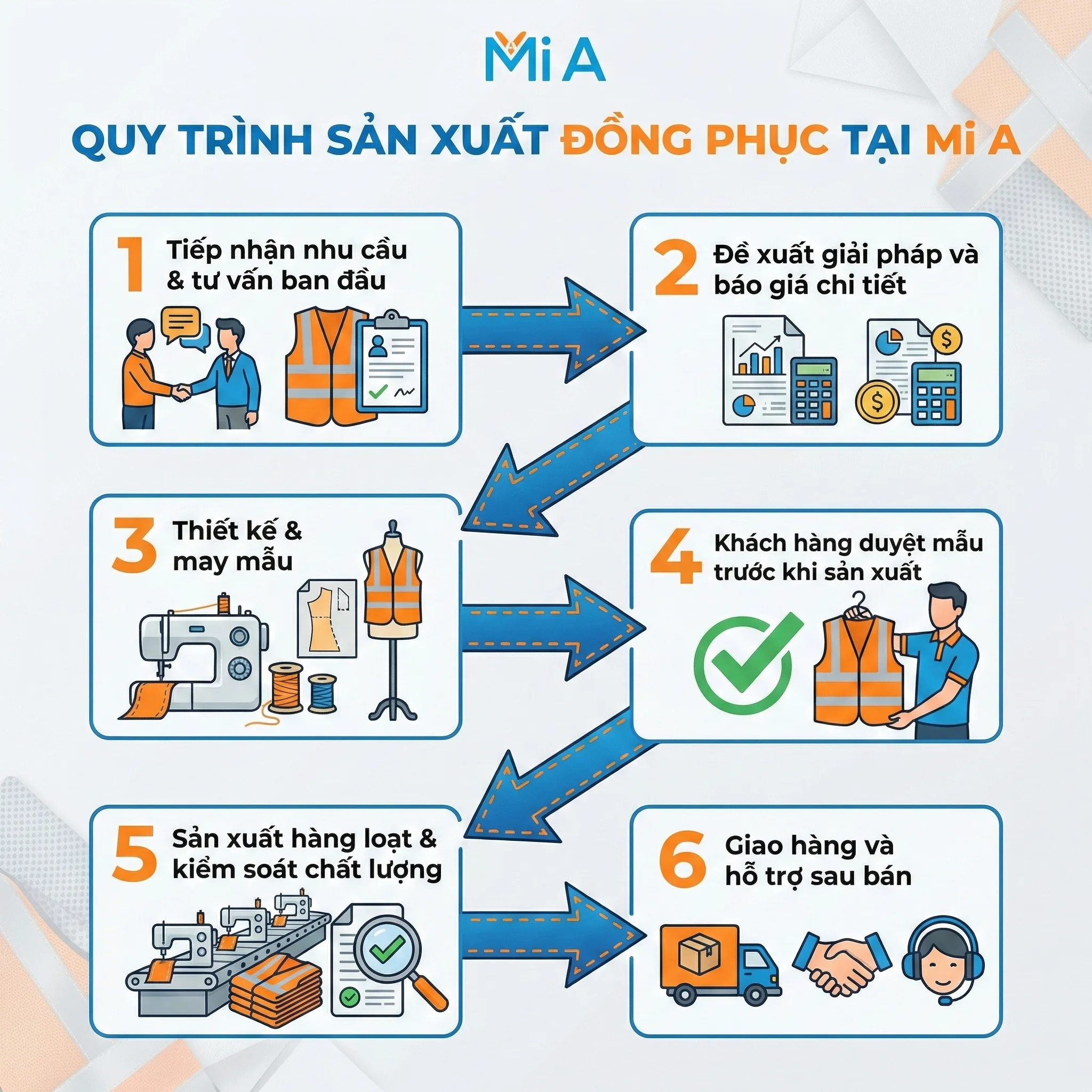 Mi A

QUY TRÌNH SẢN XUẤT ĐỒNG PHỤC TẠI Mi A

1 Tiếp nhận nhu cầu & tư vấn ban đầu

2 Đề xuất giải pháp và báo giá chi tiết

3 Thiết kế & may mẫu

4 Khách hàng duyệt mẫu trước khi sản xuất

5 Sản xuất hàng loạt & kiểm soát chất lượng

6 Giao hàng và hỗ trợ sau bán